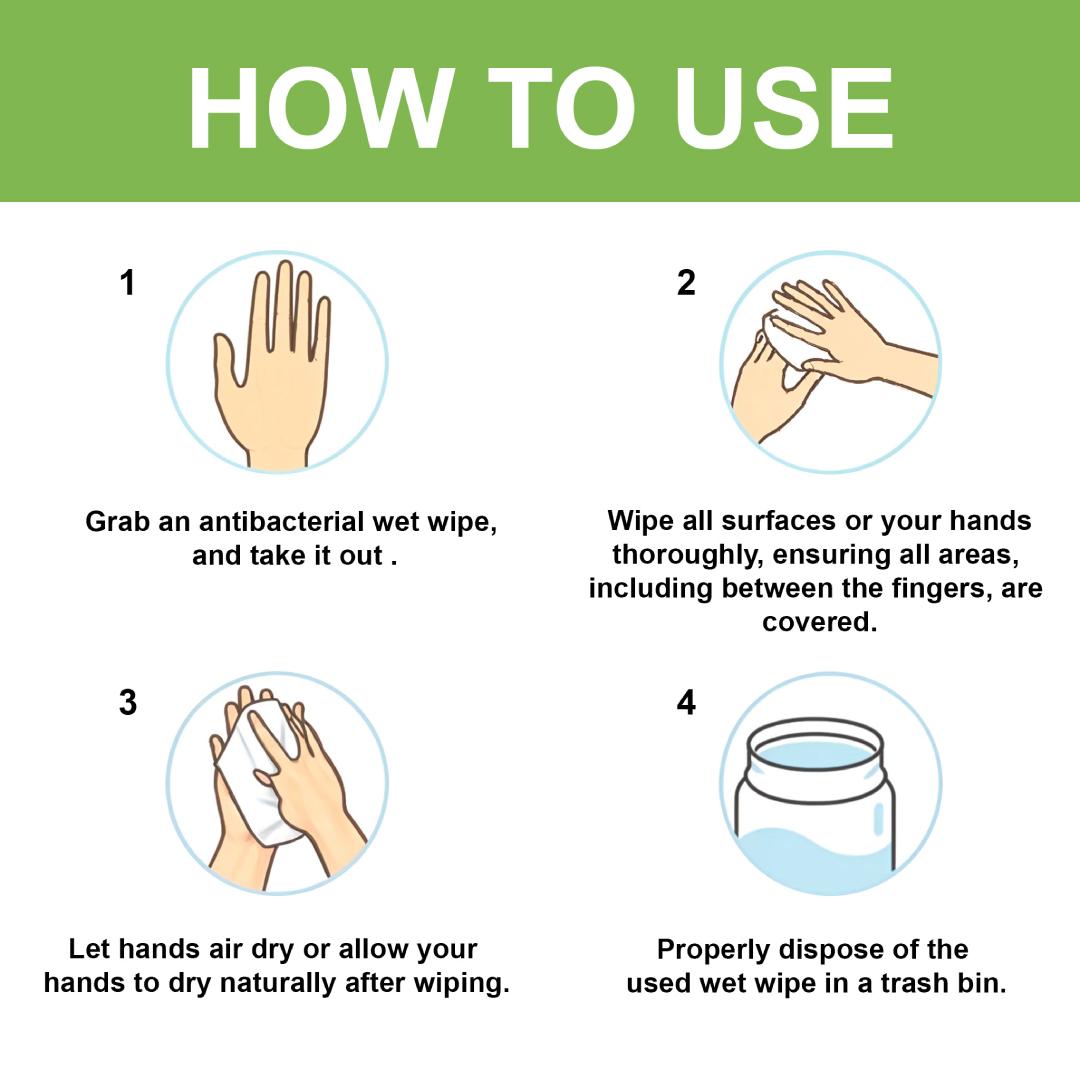 HOW TO USE

1

Grab an antibacterial wet wipe, and take it out .

2

Wipe all surfaces or your hands thoroughly, ensuring all areas, including between the fingers, are covered.

3

Let hands air dry or allow your hands to dry naturally after wiping.

4

Properly dispose of the used wet wipe in a trash bin.