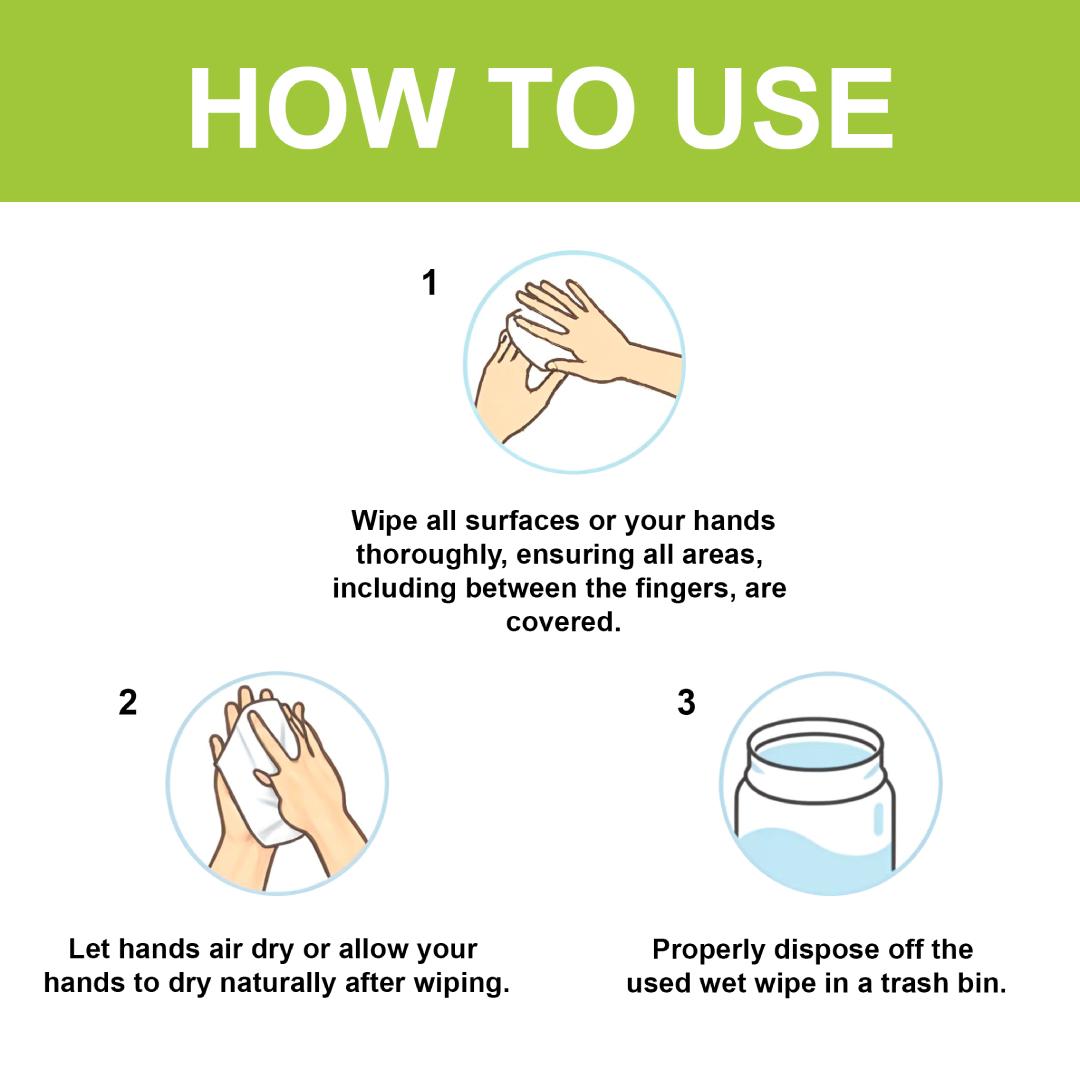 HOW TO USE

1

Wipe all surfaces or your hands thoroughly, ensuring all areas, including between the fingers, are covered.

2

Let hands air dry or allow your hands to dry naturally after wiping.

3

Properly dispose off the used wet wipe in a trash bin.