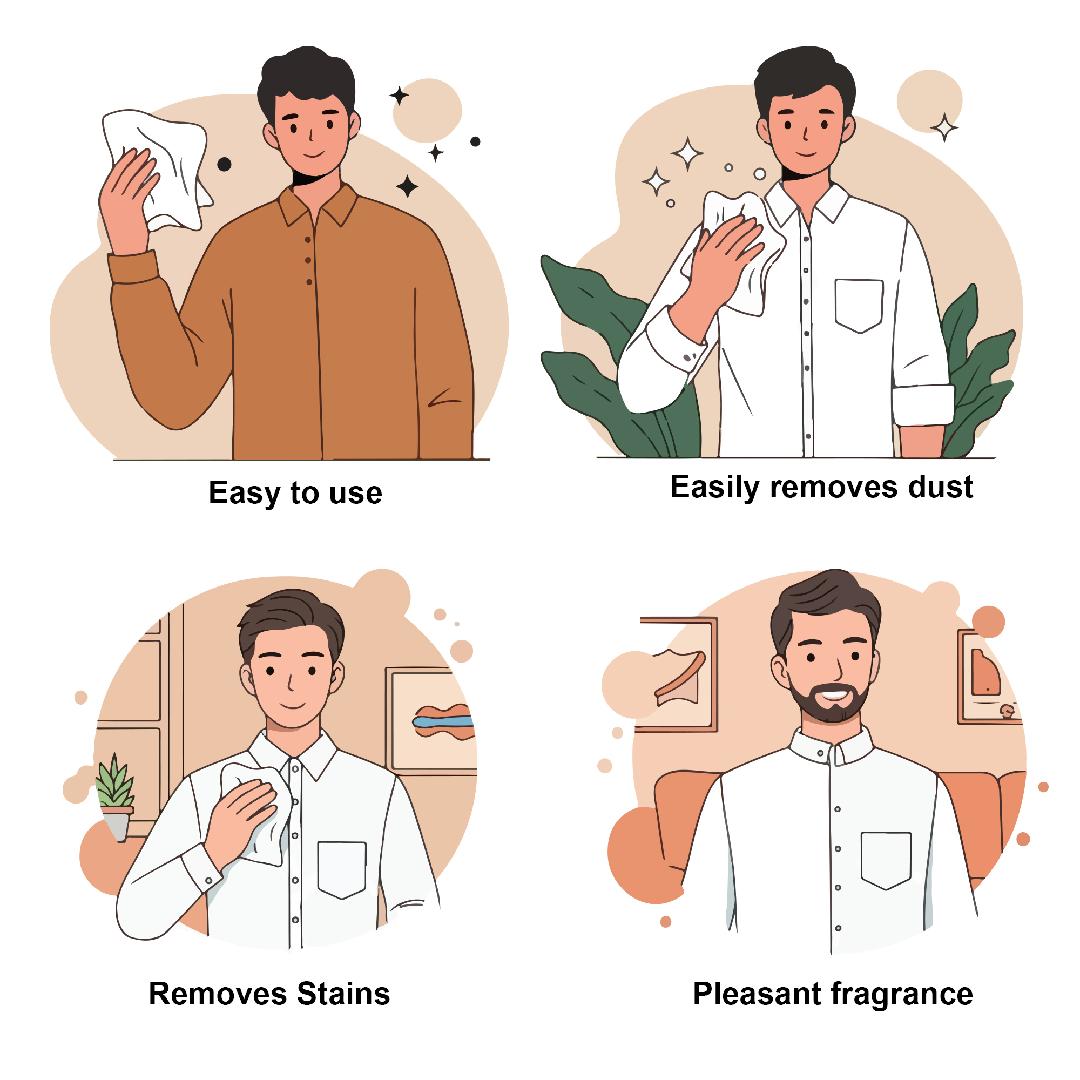 Easy to use

Easily removes dust

Removes Stains

Pleasant fragrance